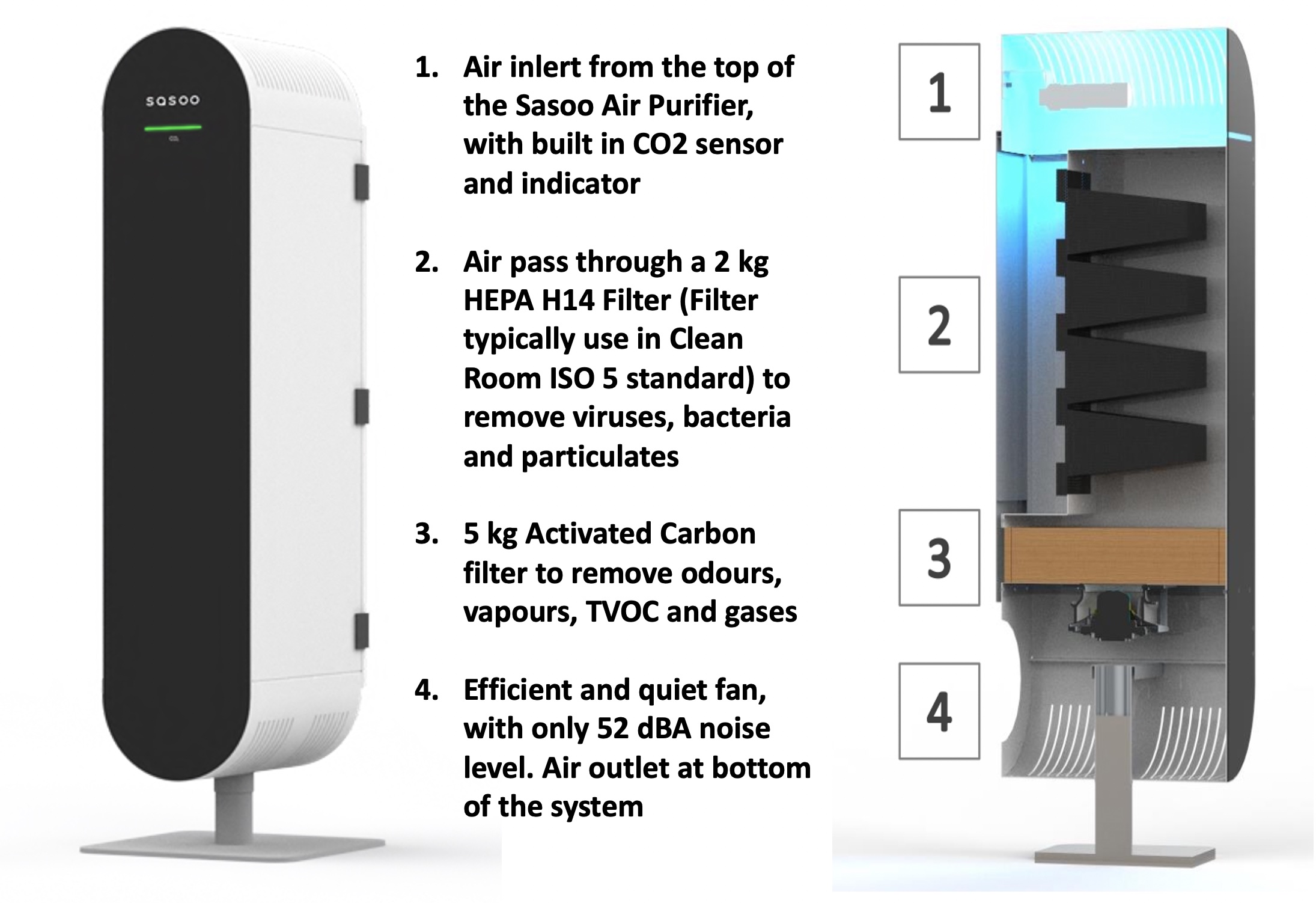 sasoo

1. Air inlert from the top of the Sasoo Air Purifier, with built in CO2 sensor and indicator

2. Air pass through a 2 kg HEPA H14 Filter (Filter typically use in Clean Room ISO 5 standard) to remove viruses, bacteria and particulates

3. 5 kg Activated Carbon filter to remove odours, vapours, TVOC and gases

4. Efficient and quiet fan, with only 52 dBA noise level. Air outlet at bottom of the system

1

2

3

4